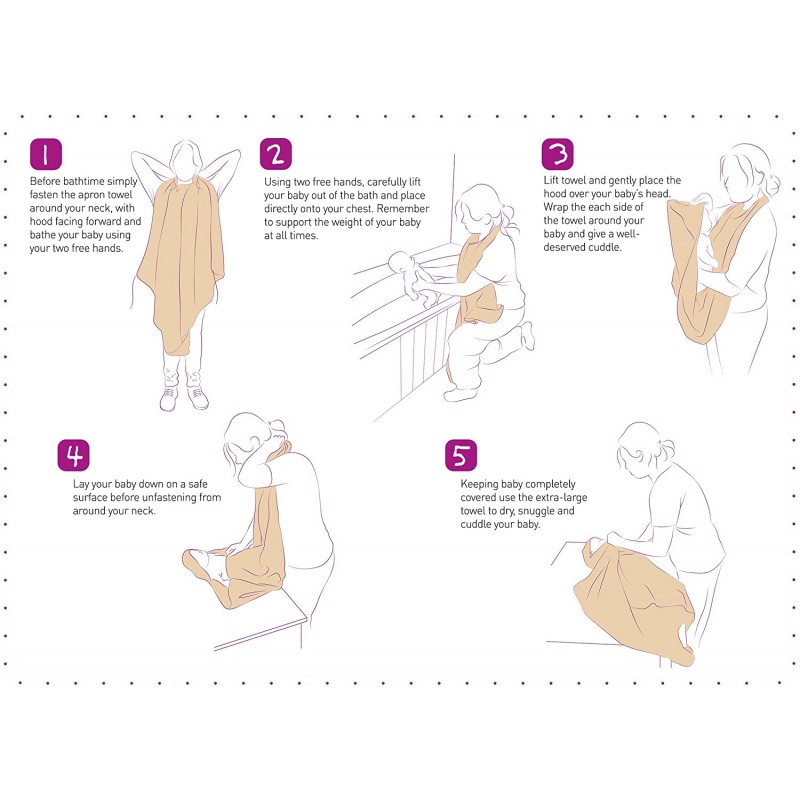 1

Before bathtime simply fasten the apron towel around your neck, with hood facing forward and bathe your baby using your two free hands.

2

Using two free hands, carefully lift your baby out of the bath and place directly onto your chest. Remember to support the weight of your baby at all times.

3

Lift towel and gently place the hood over your baby's head. Wrap the each side of the towel around your baby and give a well-deserved cuddle.

4

Lay your baby down on a safe surface before unfastening from around your neck.

5

Keeping baby completely covered use the extra-large towel to dry, snuggle and cuddle your baby.